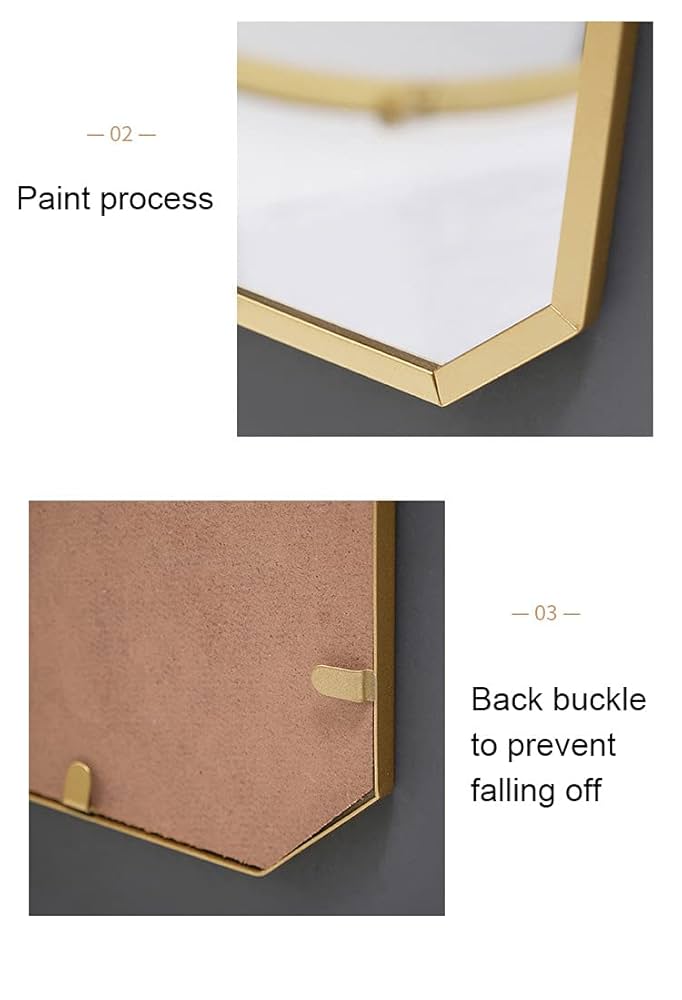 — 02 —

Paint process

— 03 —

Back buckle to prevent falling off