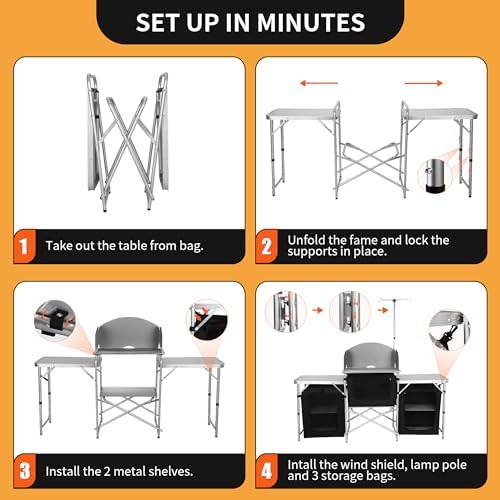 SET UP IN MINUTES

1 Take out the table from bag.

2 Unfold the fame and lock the supports in place.

3 Install the 2 metal shelves.

4 Intall the wind shield, lamp pole and 3 storage bags.