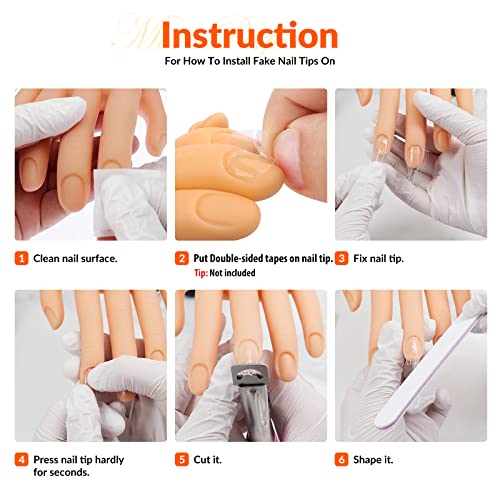 Instruction
For How To Install Fake Nail Tips On

1 Clean nail surface.

2 Put Double-sided tapes on nail tip.
Tip: Not included

3 Fix nail tip.

4 Press nail tip hardly for seconds.

5 Cut it.

6 Shape it.