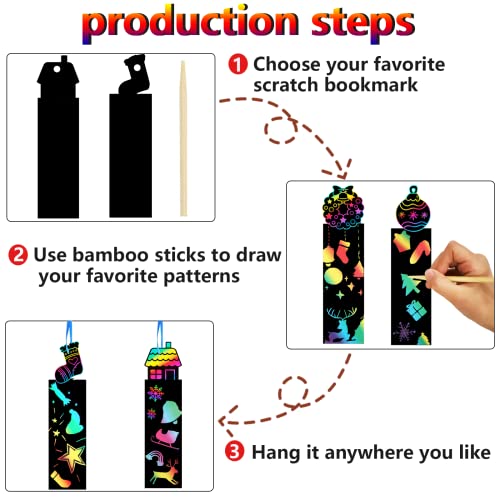 production steps

1 Choose your favorite scratch bookmark

2 Use bamboo sticks to draw your favorite patterns

3 Hang it anywhere you like