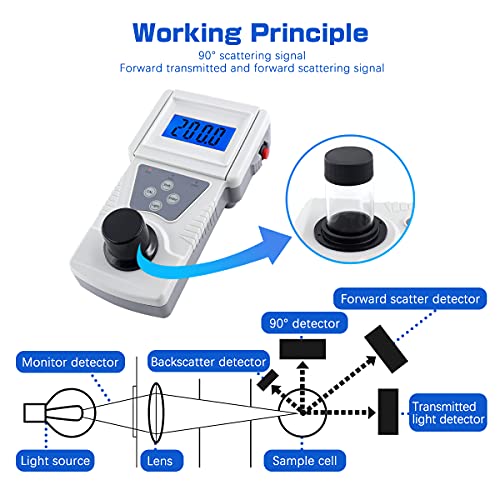 Working Principle

90° scattering signal
Forward transmitted and forward scattering signal

200.0

Forward scatter detector

90° detector

Monitor detector

Backscatter detector

Transmitted light detector

Light source

Lens

Sample cell