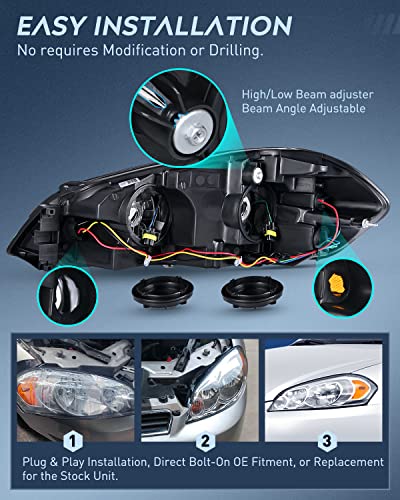 EASY INSTALLATION
No requires Modification or Drilling.

High/Low Beam adjuster
Beam Angle Adjustable

1

2

3

Plug & Play Installation, Direct Bolt-On OE Fitment, or Replacement for the Stock Unit.