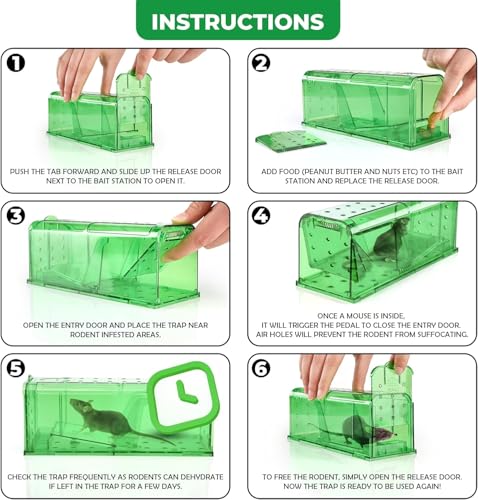 INSTRUCTIONS

1

PUSH THE TAB FORWARD AND SLIDE UP THE RELEASE DOOR NEXT TO THE BAIT STATION TO OPEN IT.

2

ADD FOOD (PEANUT BUTTER AND NUTS ETC) TO THE BAIT STATION AND REPLACE THE RELEASE DOOR.

3

OPEN THE ENTRY DOOR AND PLACE THE TRAP NEAR RODENT INFESTED AREAS.

4

ONCE A MOUSE IS INSIDE, IT WILL TRIGGER THE PEDAL TO CLOSE THE ENTRY DOOR. AIR HOLES WILL PREVENT THE RODENT FROM SUFFOCATING.

5

CHECK THE TRAP FREQUENTLY AS RODENTS CAN DEHYDRATE IF LEFT IN THE TRAP FOR A FEW DAYS.

6

TO FREE THE RODENT, SIMPLY OPEN THE RELEASE DOOR. NOW THE TRAP IS READY TO BE USED AGAIN!