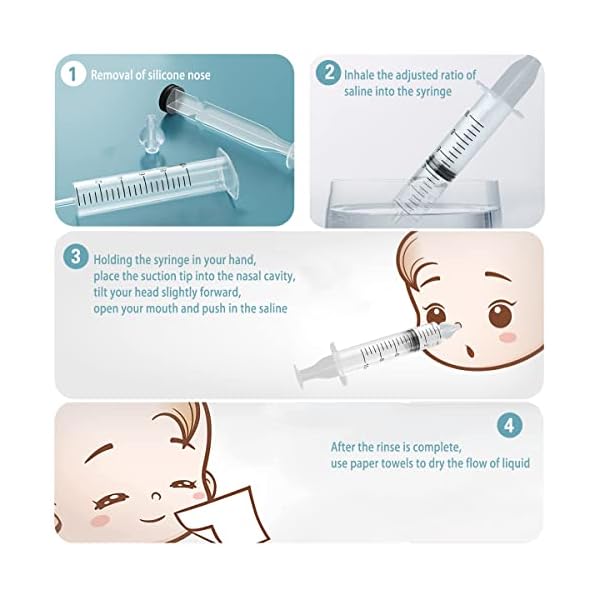 1 Removal of silicone nose

2 Inhale the adjusted ratio of saline into the syringe

3 Holding the syringe in your hand, place the suction tip into the nasal cavity, tilt your head slightly forward, open your mouth and push in the saline

4

After the rinse is complete, use paper towels to dry the flow of liquid