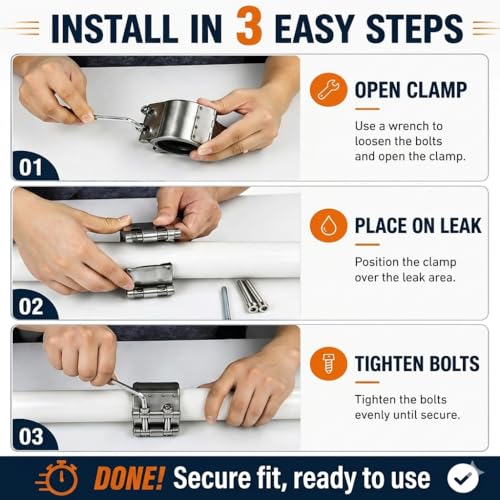 INSTALL IN 3 EASY STEPS

01

OPEN CLAMP

Use a wrench to loosen the bolts and open the clamp.

02

PLACE ON LEAK

Position the clamp over the leak area.

03

TIGHTEN BOLTS

Tighten the bolts evenly until secure.

DONE! Secure fit, ready to use