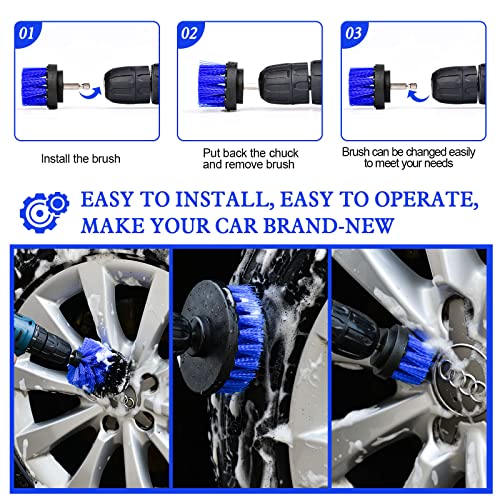 01

Install the brush

02

Put back the chuck and remove brush

03

Brush can be changed easily to meet your needs

EASY TO INSTALL, EASY TO OPERATE, MAKE YOUR CAR BRAND-NEW