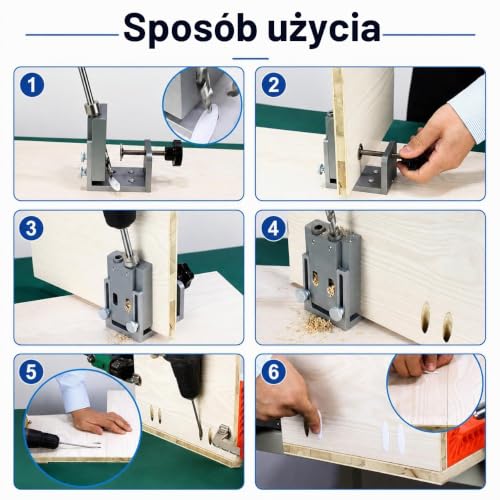 Sposób użycia

1

2

3

4

5

6