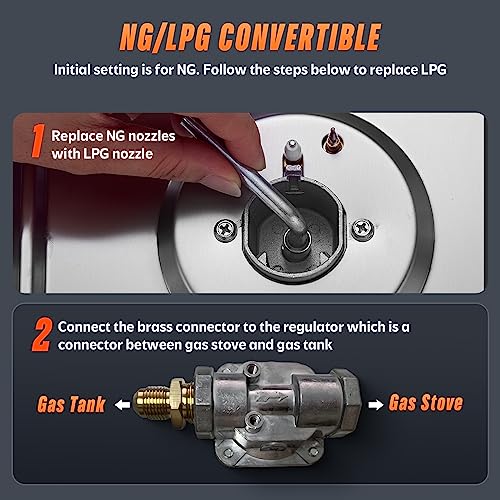 NG/LPG CONVERTIBLE

Initial setting is for NG. Follow the steps below to replace LPG

1 Replace NG nozzles with LPG nozzle

2 Connect the brass connector to the regulator which is a connector between gas stove and gas tank

Gas Tank ←

→ Gas Stove