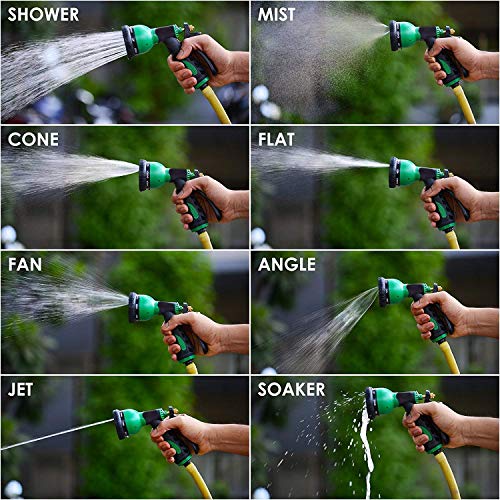 SHOWER

MIST

CONE

FLAT

FAN

ANGLE

JET

SOAKER