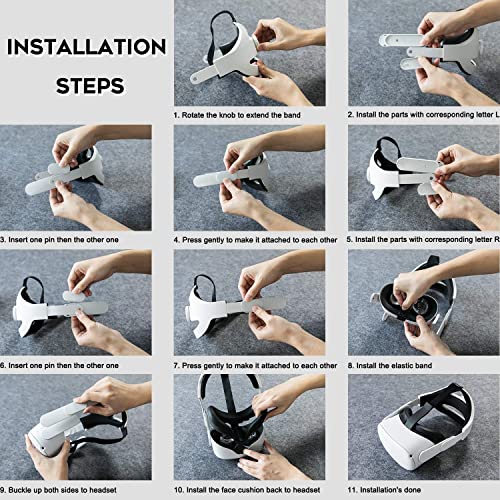 INSTALLATION STEPS

1. Rotate the knob to extend the band

2. Install the parts with corresponding letter L

3. Insert one pin then the other one

4. Press gently to make it attached to each other

5. Install the parts with corresponding letter R

6. Insert one pin then the other one

7. Press gently to make it attached to each other

8. Install the elastic band

9. Buckle up both sides to headset

10. Install the face cushion back to headset

11. Installation's done