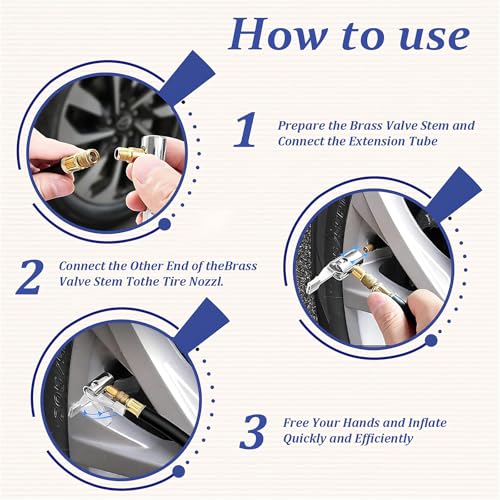 How to use

1 Prepare the Brass Valve Stem and Connect the Extension Tube

2 Connect the Other End of theBrass Valve Stem Tothe Tire Nozzl.

3 Free Your Hands and Inflate Quickly and Efficiently