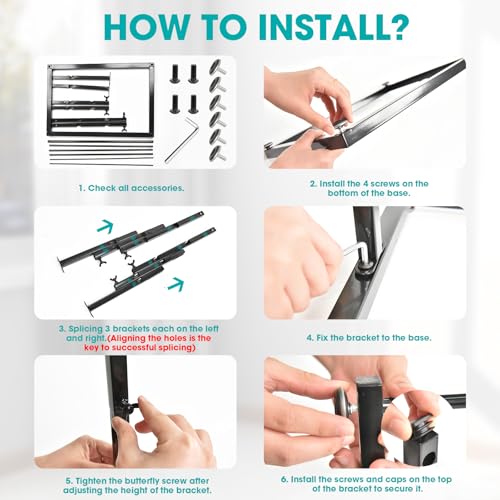 HOW TO INSTALL?

1. Check all accessories.

2. Install the 4 screws on the bottom of the base.

3. Splicing 3 brackets each on the left and right.(Aligning the holes is the key to successful splicing)

4. Fix the bracket to the base.

5. Tighten the butterfly screw after adjusting the height of the bracket.

6. Install the screws and caps on the top of the bracket to secure it.