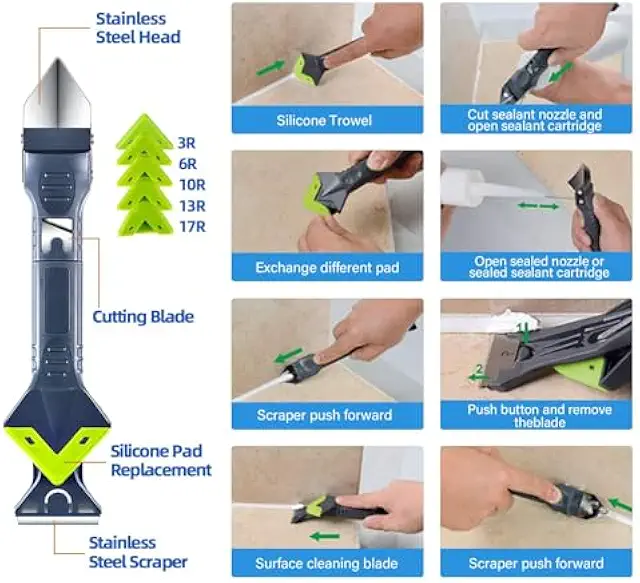 Stainless Steel Head

3R
6R
10R
13R
17R

Cutting Blade

Silicone Pad Replacement

Stainless Steel Scraper

Silicone Trowel

Cut sealant nozzle and open sealant cartridge

Exchange different pad

Open sealed nozzle or sealed sealant cartridge

Scraper push forward

1
2

Push button and remove theblade

Surface cleaning blade

Scraper push forward