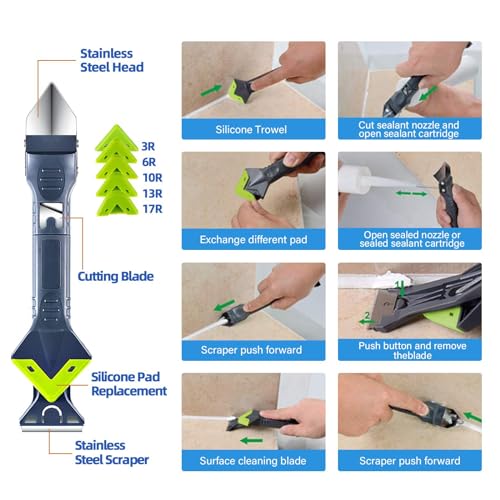 Stainless Steel Head

3R
6R
10R
13R
17R

Cutting Blade

Silicone Pad Replacement

Stainless Steel Scraper

Silicone Trowel

Cut sealant nozzle and open sealant cartridge

Exchange different pad

Open sealed nozzle or sealed sealant cartridge

Scraper push forward

1
2
Push button and remove theblade

Surface cleaning blade

Scraper push forward