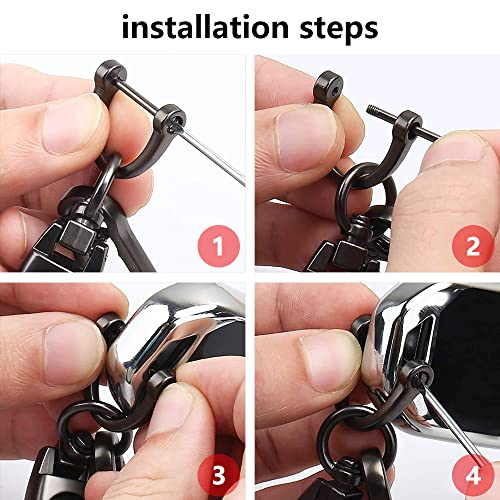 installation steps

1

2

3

4