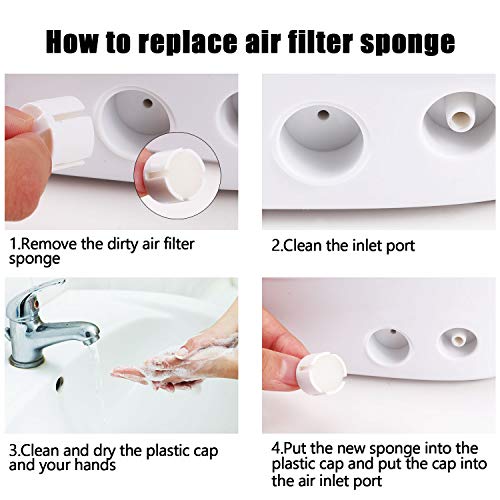 How to replace air filter sponge

1.Remove the dirty air filter sponge

2.Clean the inlet port

3.Clean and dry the plastic cap and your hands

4.Put the new sponge into the plastic cap and put the cap into the air inlet port