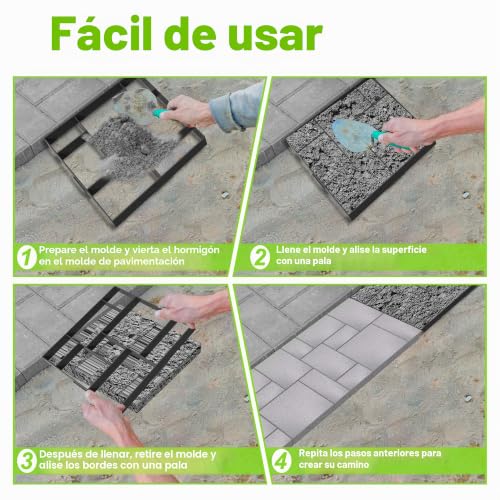 Fácil de usar

1 Prepare el molde y vierta el hormigón en el molde de pavimentación

2 Llene el molde y alise la superficie con una pala

3 Después de llenar, retire el molde y alise los bordes con una pala

4 Repita los pasos anteriores para crear su camino