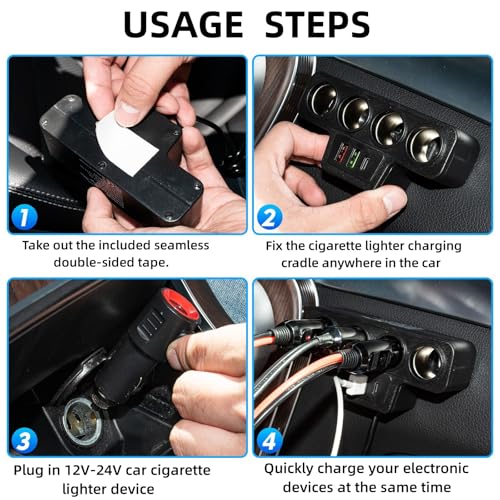 USAGE STEPS

1

Take out the included seamless double-sided tape.

2

Fix the cigarette lighter charging cradle anywhere in the car

3

Plug in 12V-24V car cigarette lighter device

4

Quickly charge your electronic devices at the same time