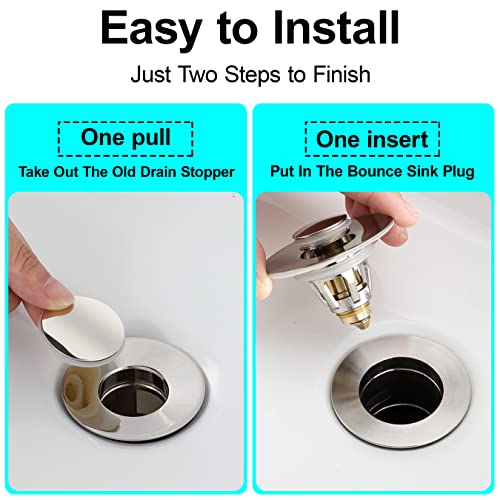 Easy to Install

Just Two Steps to Finish

One pull

Take Out The Old Drain Stopper

One insert

Put In The Bounce Sink Plug