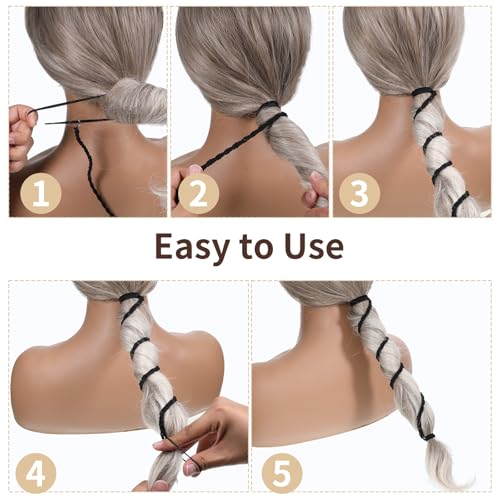 1

2

3

Easy to Use

4

5