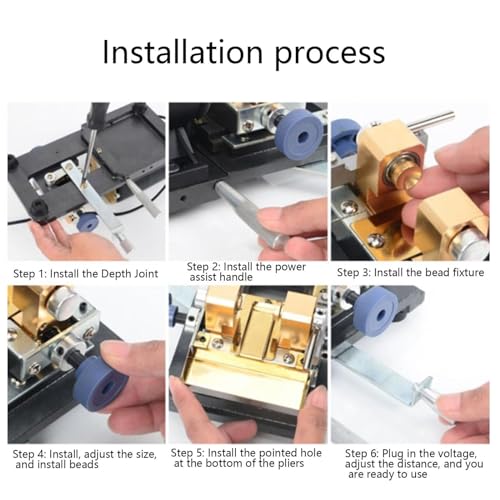 Installation process

Step 1: Install the Depth Joint

Step 2: Install the power assist handle

Step 3: Install the bead fixture

Step 4: Install, adjust the size, and install beads

Step 5: Install the pointed hole at the bottom of the pliers

Step 6: Plug in the voltage, adjust the distance, and you are ready to use