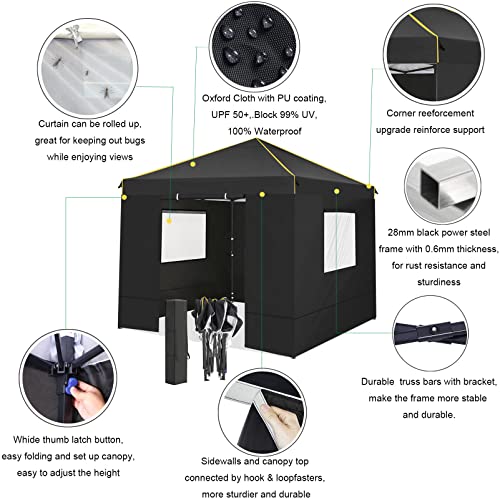 Curtain can be rolled up, great for keeping out bugs while enjoying views

Oxford Cloth with PU coating, UPF 50+,.Block 99% UV, 100% Waterproof

Corner reeforcement upgrade reinforce support

28mm black power steel frame with 0.6mm thickness, for rust resistance and sturdiness

Durable truss bars with bracket, make the frame more stable and durable.

Whide thumb latch button, easy folding and set up canopy, easy to adjust the height

Sidewalls and canopy top connected by hook & loopfasters, more sturdier and durable