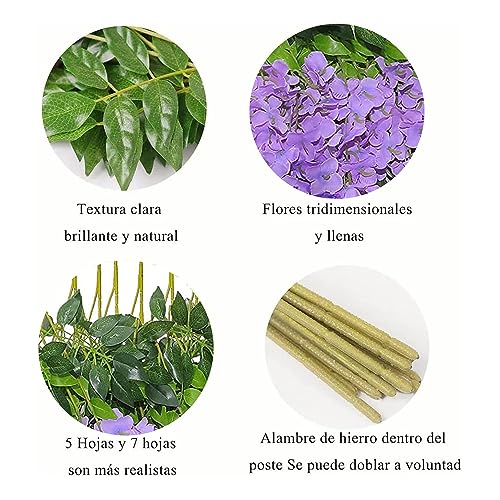 Textura clara
brillante y natural

Flores tridimensionales
y llenas

5 Hojas y 7 hojas
son más realistas

Alambre de hierro dentro del
poste Se puede doblar a voluntad