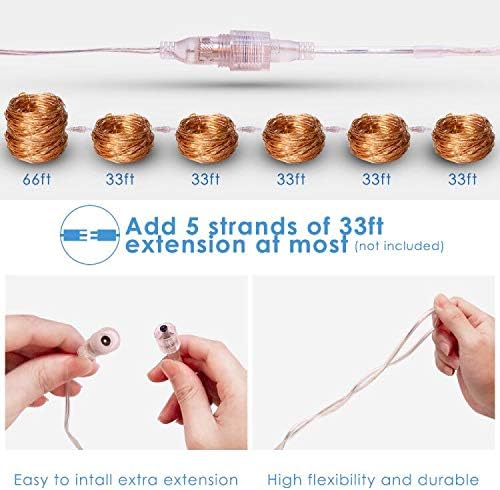 66ft 33ft 33ft 33ft 33ft 33ft

Add 5 strands of 33ft extension at most (not included)

Easy to intall extra extension

High flexibility and durable