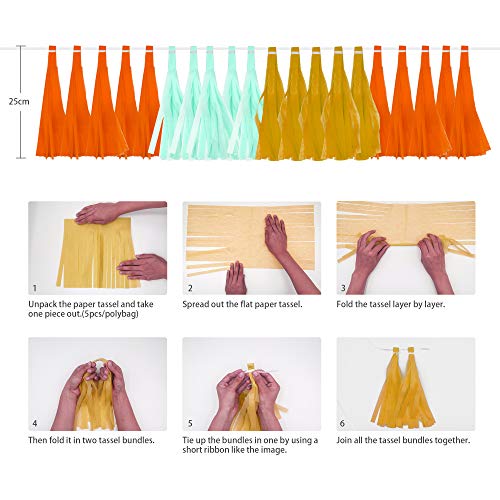 25cm

1
Unpack the paper tassel and take one piece out.(5pcs/polybag)

2
Spread out the flat paper tassel.

3
Fold the tassel layer by layer.

4
Then fold it in two tassel bundles.

5
Tie up the bundles in one by using a short ribbon like the image.

6
Join all the tassel bundles together.