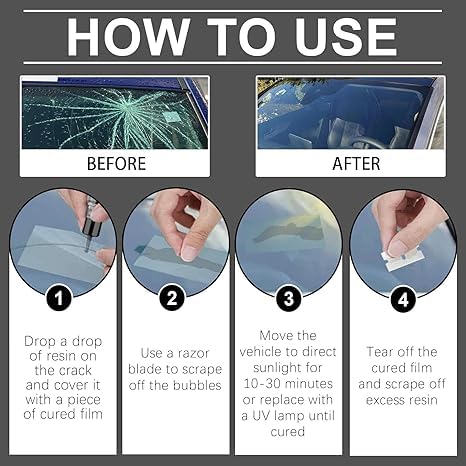 HOW TO USE

BEFORE

AFTER

1

Drop a drop of resin on the crack and cover it with a piece of cured film

2

Use a razor blade to scrape off the bubbles

3

Move the vehicle to direct sunlight for 10-30 minutes or replace with a UV lamp until cured

4

Tear off the cured film and scrape off excess resin