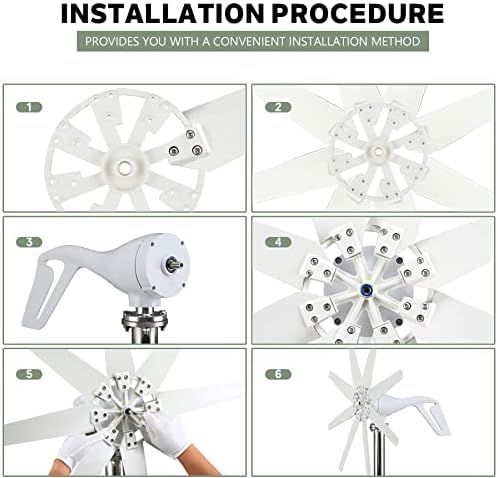 INSTALLATION PROCEDURE

PROVIDES YOU WITH A CONVENIENT INSTALLATION METHOD

1

2

3

4

5

6