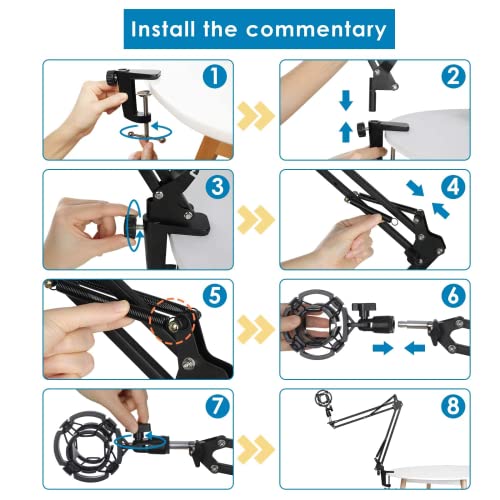 Install the commentary

1

2

3

4

5

6

7

8