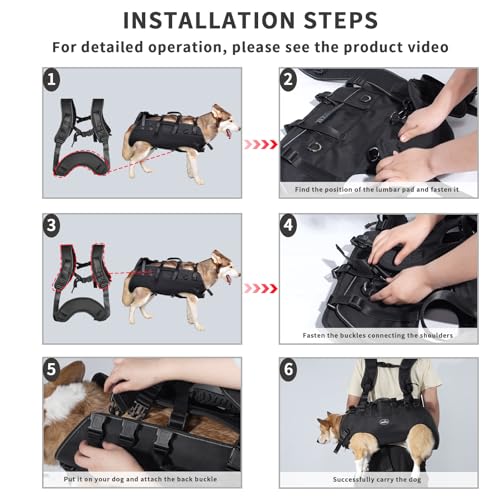 INSTALLATION STEPS

For detailed operation, please see the product video

1

2

Find the position of the lumbar pad and fasten it

3

4

Fasten the buckles connecting the shoulders

5

Put it on your dog and attach the back buckle

6

Successfully carry the dog