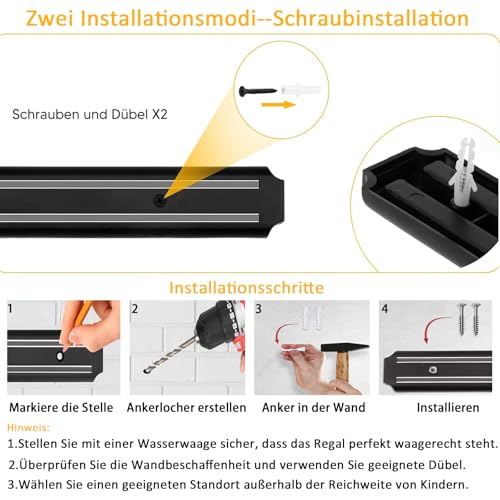 Zwei Installationsmodi--Schraubinstallation

Schrauben und Dübel X2

Installationsschritte

1
Markiere die Stelle

2
Ankerlocher erstellen

3
Anker in der Wand

4
Installieren

Hinweis:
1.Stellen Sie mit einer Wasserwaage sicher, dass das Regal perfekt waagerecht steht.
2.Überprüfen Sie die Wandbeschaffenheit und verwenden Sie geeignete Dübel.
3.Wählen Sie einen geeigneten Standort außerhalb der Reichweite von Kindern.