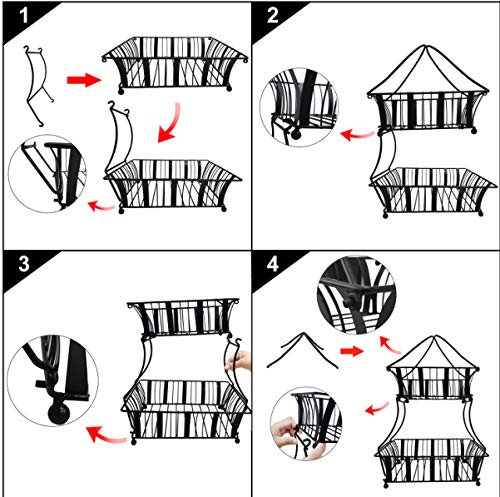 1

2

3

4