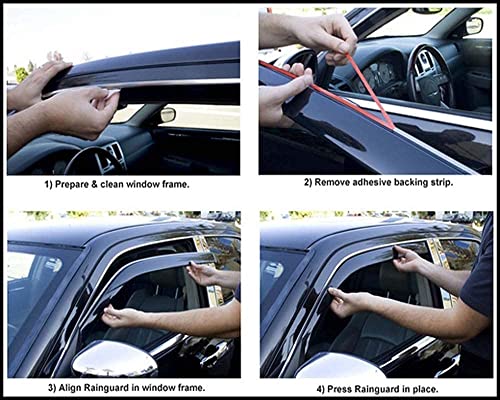 1) Prepare & clean window frame.

2) Remove adhesive backing strip.

3) Align Rainguard in window frame.

4) Press Rainguard in place.