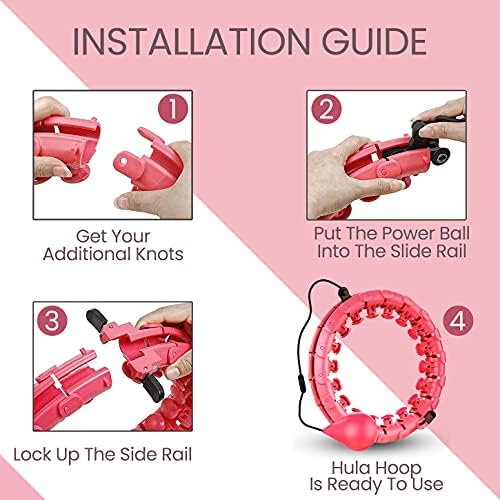 INSTALLATION GUIDE

1

Get Your Additional Knots

2

Put The Power Ball Into The Slide Rail

3

Lock Up The Side Rail

4

Hula Hoop Is Ready To Use