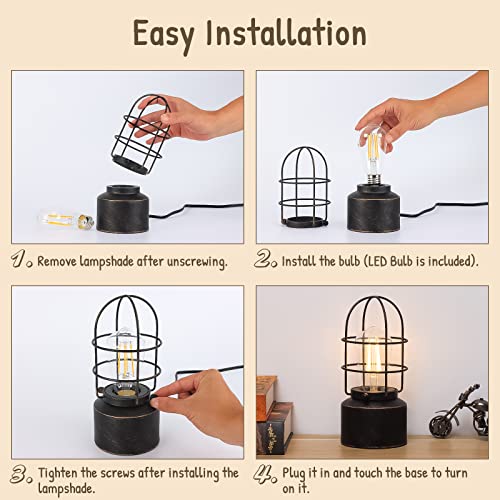 Easy Installation

1. Remove lampshade after unscrewing.

2. Install the bulb (LED Bulb is included).

3. Tighten the screws after installing the lampshade.

4. Plug it in and touch the base to turn on it.