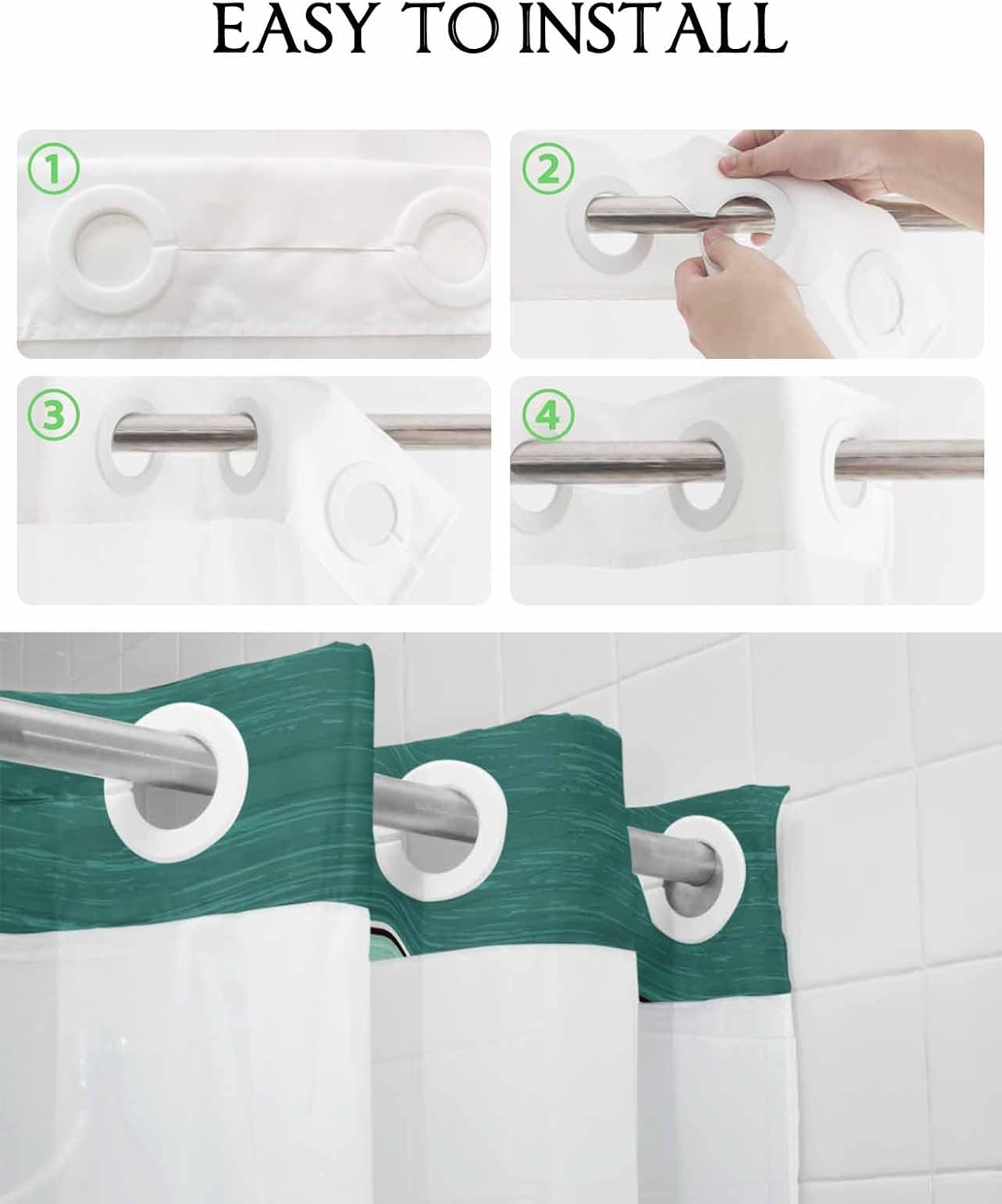 EASY TO INSTALL

1

2

3

4