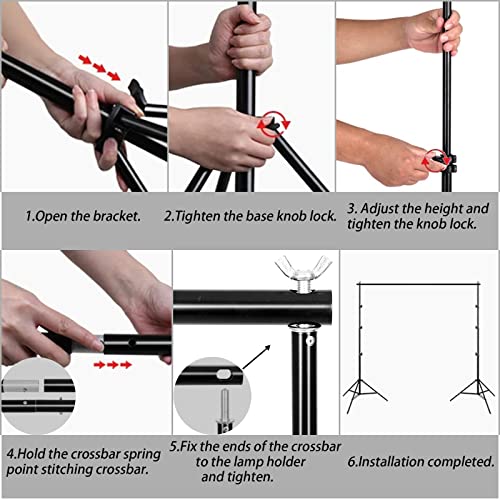 1.Open the bracket.

2.Tighten the base knob lock.

3. Adjust the height and tighten the knob lock.

4.Hold the crossbar spring point stitching crossbar.

5.Fix the ends of the crossbar to the lamp holder and tighten.

6.Installation completed.