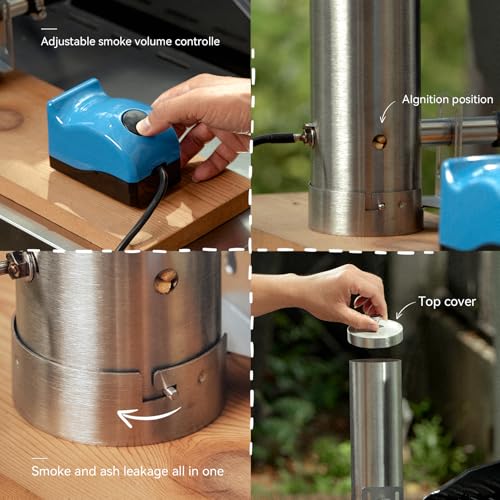 Adjustable smoke volume controlle

Algnition position

Top cover

Smoke and ash leakage all in one