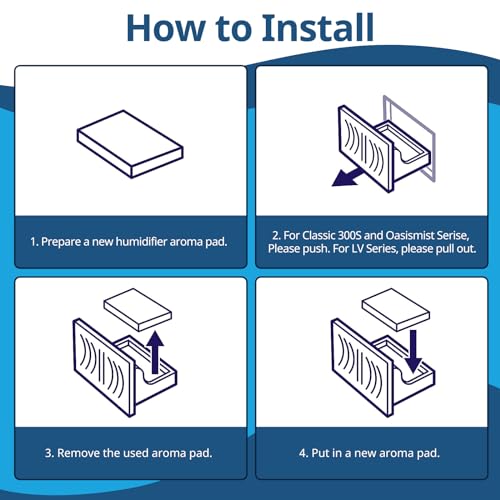 How to Install

1. Prepare a new humidifier aroma pad.

2. For Classic 300S and Oasismist Serise, Please push. For LV Series, please pull out.

3. Remove the used aroma pad.

4. Put in a new aroma pad.