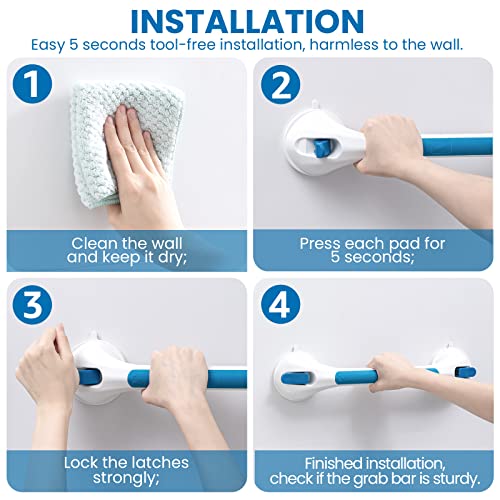 INSTALLATION
Easy 5 seconds tool-free installation, harmless to the wall.

1
Clean the wall and keep it dry;

2
Press each pad for 5 seconds;

3
Lock the latches strongly;

4
Finished installation, check if the grab bar is sturdy.