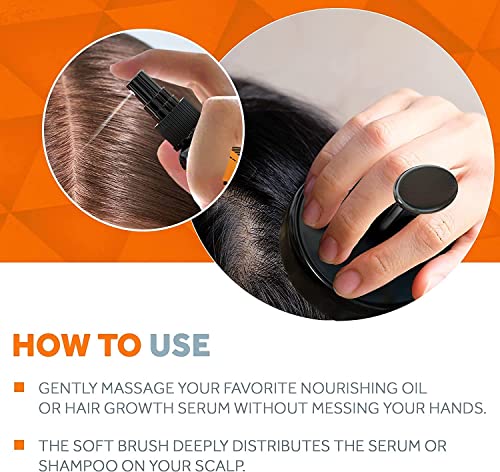 HOW TO USE

GENTLY MASSAGE YOUR FAVORITE NOURISHING OIL OR HAIR GROWTH SERUM WITHOUT MESSING YOUR HANDS.

THE SOFT BRUSH DEEPLY DISTRIBUTES THE SERUM OR SHAMPOO ON YOUR SCALP.