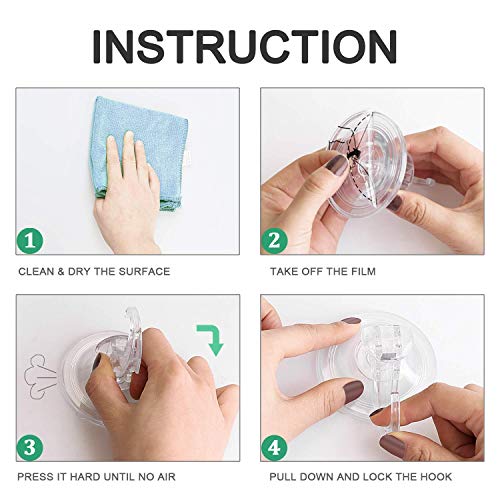 INSTRUCTION

1

CLEAN & DRY THE SURFACE

2

TAKE OFF THE FILM

3

PRESS IT HARD UNTIL NO AIR

4

PULL DOWN AND LOCK THE HOOK