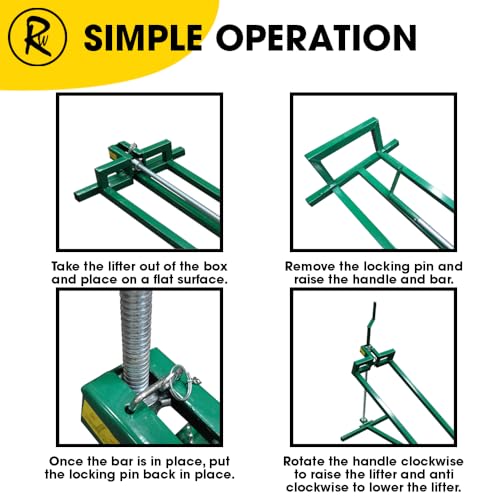 RW

SIMPLE OPERATION

Take the lifter out of the box and place on a flat surface.

Remove the locking pin and raise the handle and bar.

Once the bar is in place, put the locking pin back in place.

Rotate the handle clockwise to raise the lifter and anti clockwise to lower the lifter.