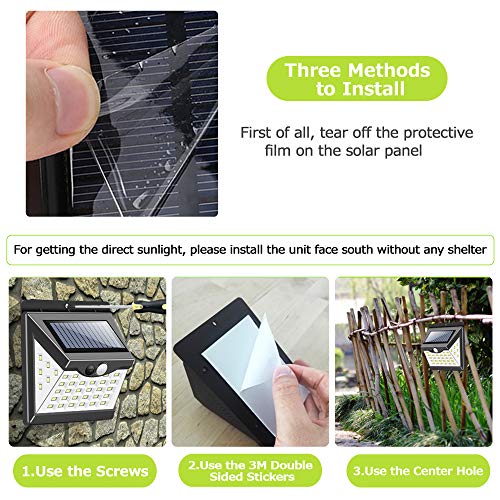 Three Methods to Install

First of all, tear off the protective film on the solar panel

For getting the direct sunlight, please install the unit face south without any shelter

1.Use the Screws

2.Use the 3M Double Sided Stickers

3.Use the Center Hole