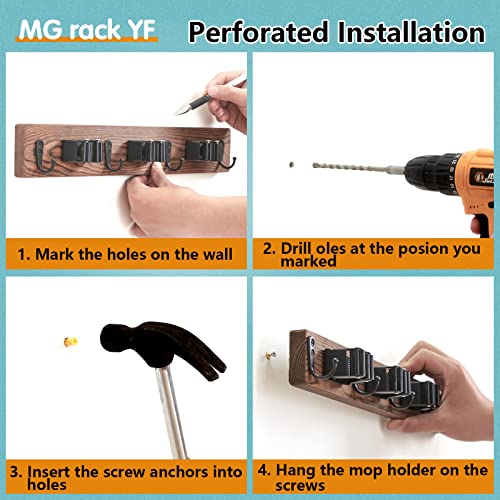 MG rack YF

Perforated Installation

1. Mark the holes on the wall

2. Drill oles at the posion you marked

3. Insert the screw anchors into holes

4. Hang the mop holder on the screws