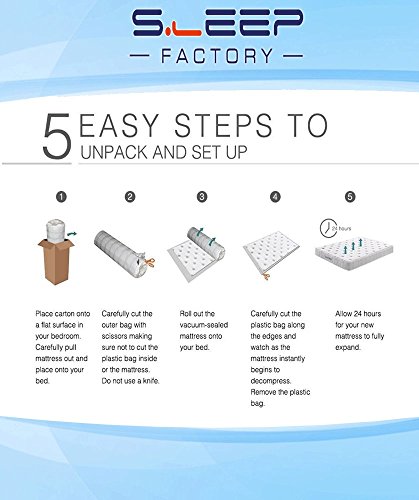 SLEEP
— FACTORY —

5 EASY STEPS TO
UNPACK AND SET UP

1

Place carton onto a flat surface in your bedroom. Carefully pull mattress out and place onto your bed.

2

Carefully cut the outer bag with scissors making sure not to cut the plastic bag inside or the mattress. Do not use a knife.

3

Roll out the vacuum-sealed mattress onto your bed.

4

Carefully cut the plastic bag along the edges and watch as the mattress instantly begins to decompress. Remove the plastic bag.

5

24 hours

Allow 24 hours for your new mattress to fully expand.