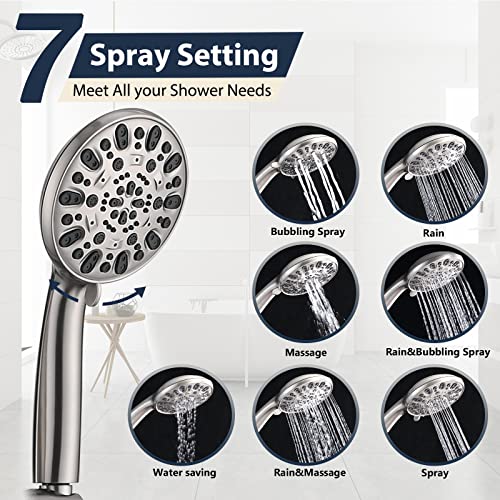 7 Spray Setting
Meet All your Shower Needs

Bubbling Spray

Rain

Massage

Rain&Bubbling Spray

Water saving

Rain&Massage

Spray